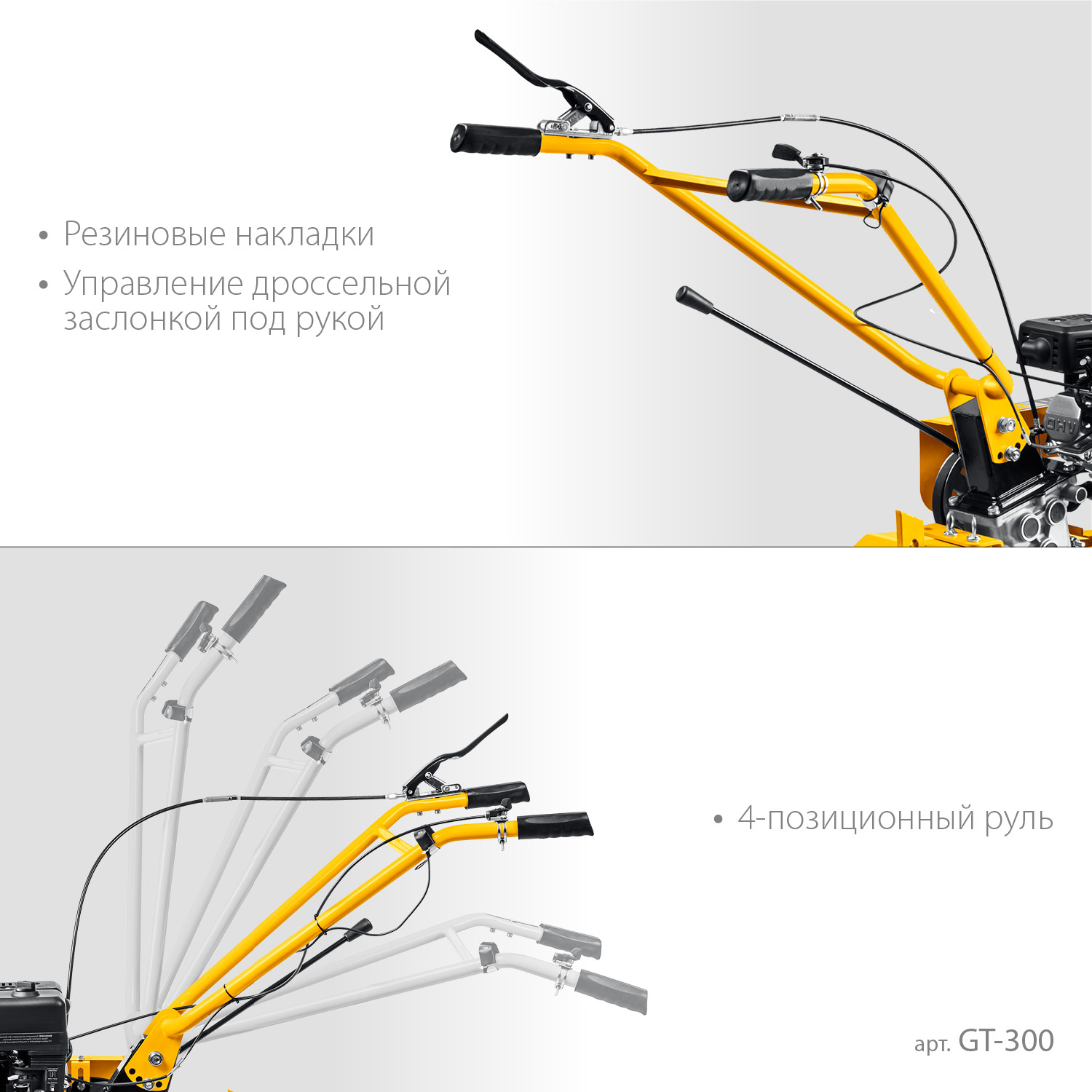 • Резиновые накладки
• Управление дроссельной заслонкой под рукой

OHV

• 4-позиционный руль

арт. GT-300