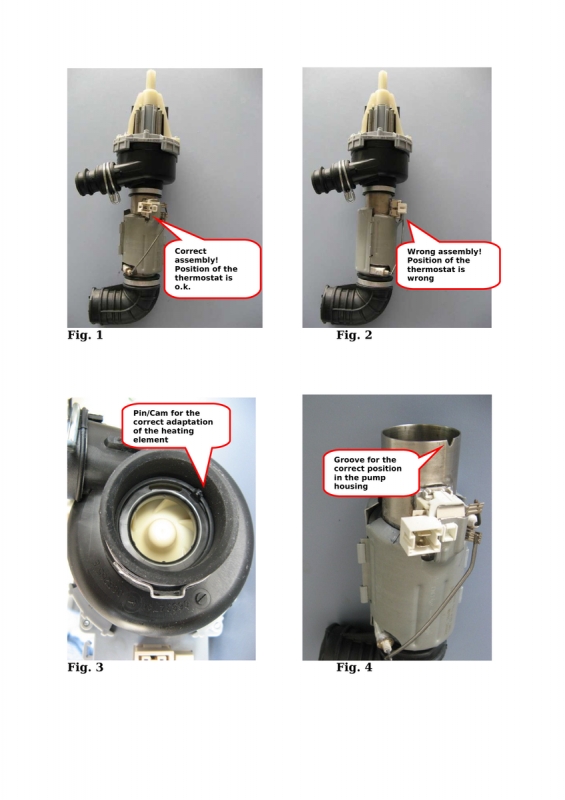 Correct assembly! Position of the thermostat is o.k.

Fig. 1

Wrong assembly! Position of the thermostat is wrong

Fig. 2

Pin/Cam for the correct adaptation of the heating element

Fig. 3

Groove for the correct position in the pump housing

Fig. 4